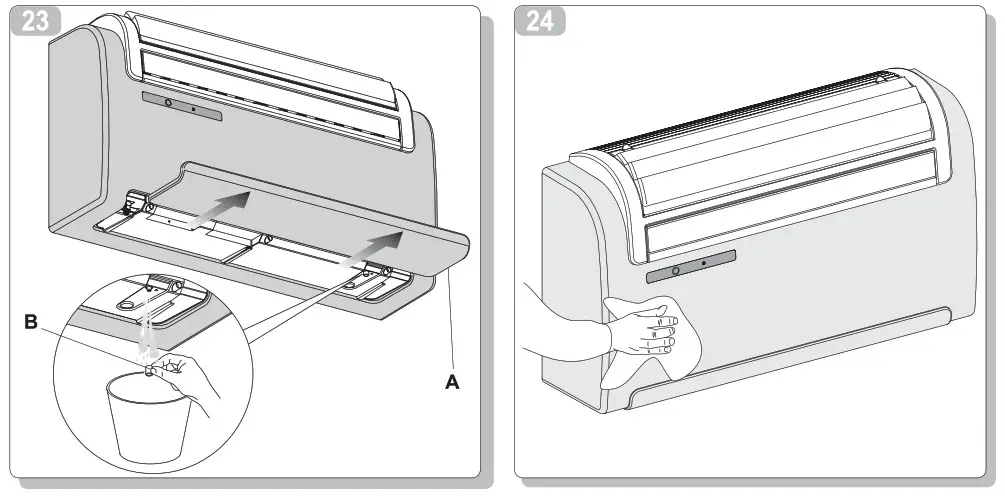 23

B

A

24