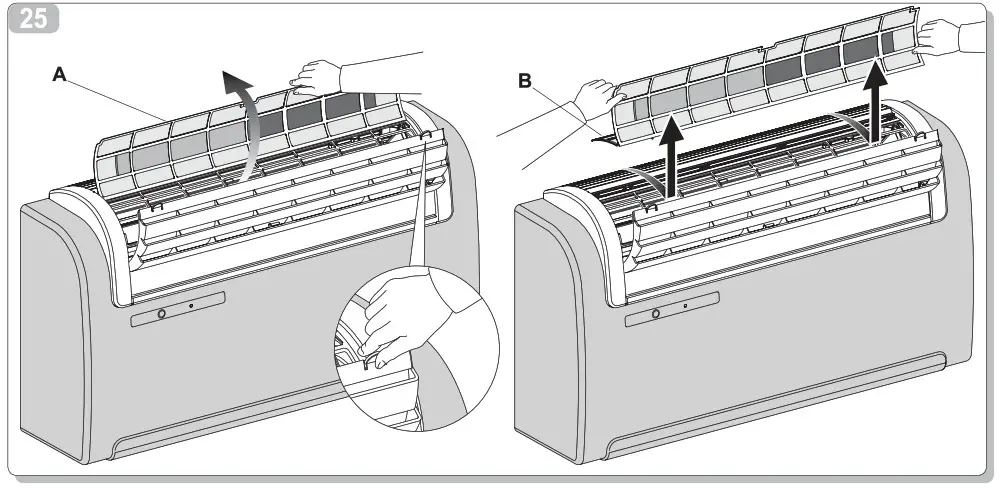 25

A

B