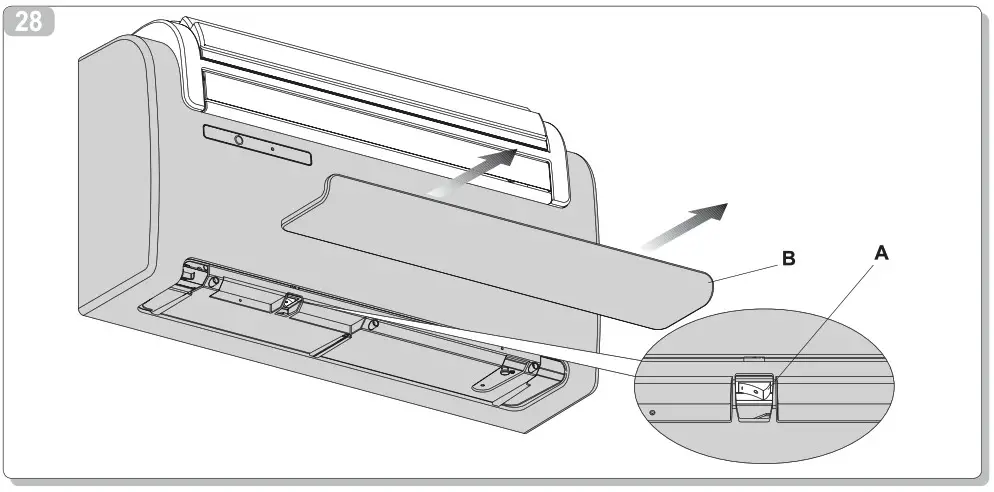 28

B

A