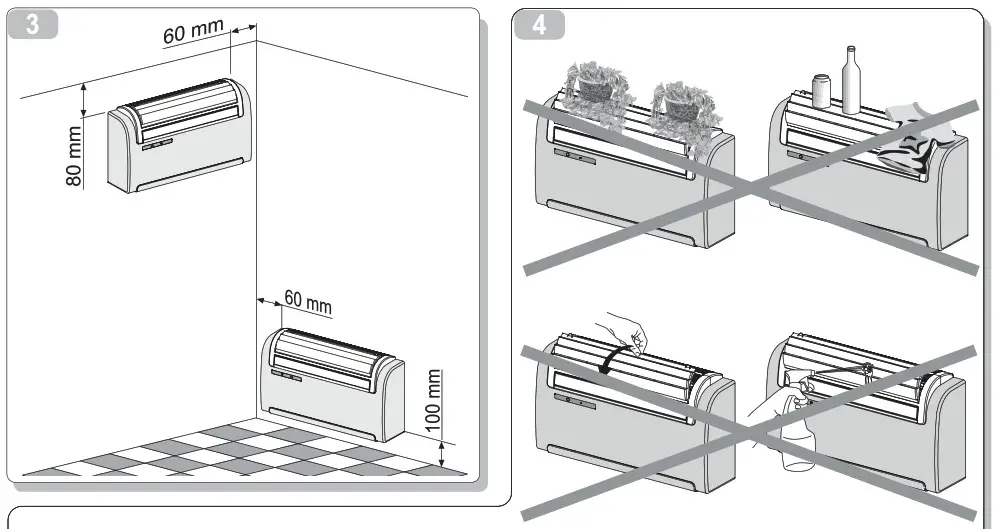 3

60 mm

80 mm

60 mm

100 mm

4