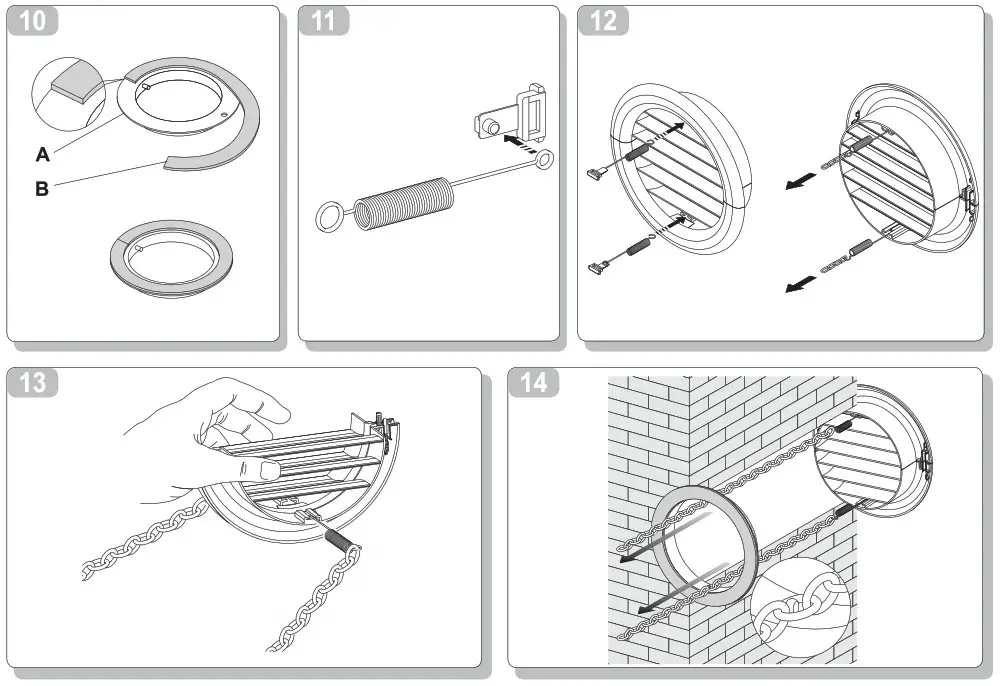 10

A

B

11

12

13

14