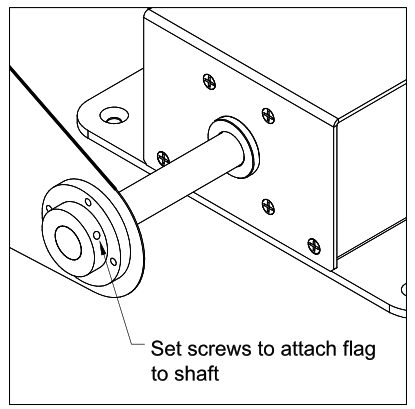 Set screws to attach flag to shaft