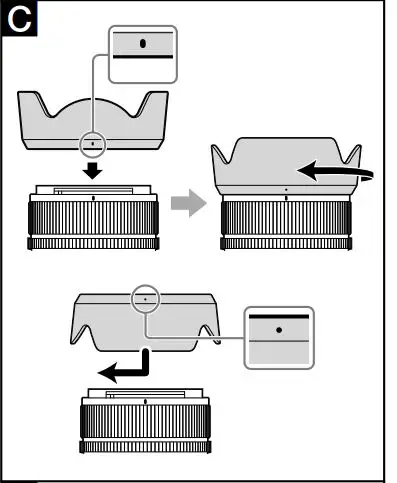 C