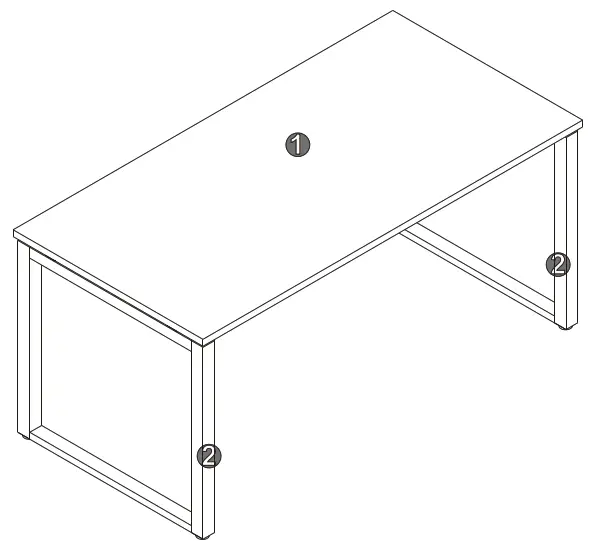 1

2

2