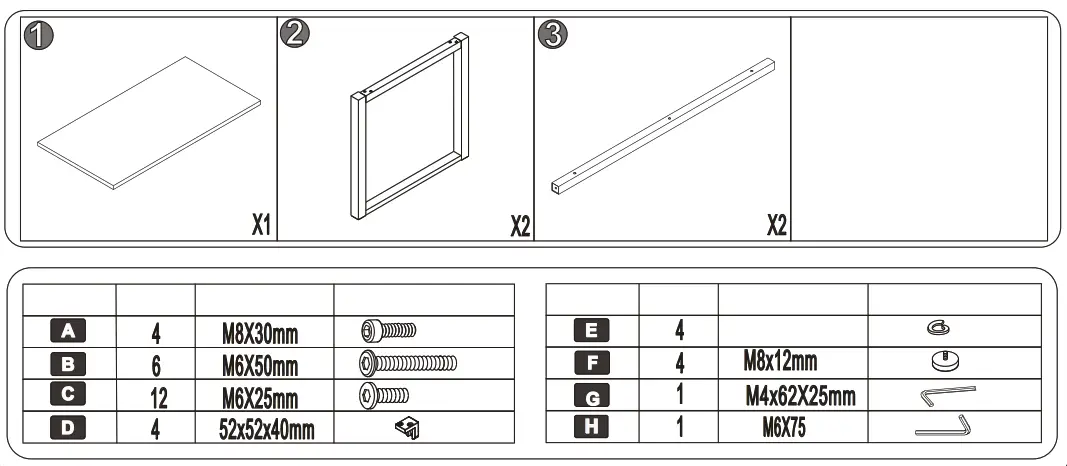 1

X1

2

X2

3

X2

| | | | |
|---|---|---|---|
| A | 4 | M8X30mm | |
| B | 6 | M6X50mm | |
| C | 12 | M6X25mm | |
| D | 4 | 52x52x40mm | |

| | | | |
|---|---|---|---|
| E | 4 | | |
| F | 4 | M8x12mm | |
| G | 1 | M4x62X25mm | |
| H | 1 | M6X75 | |