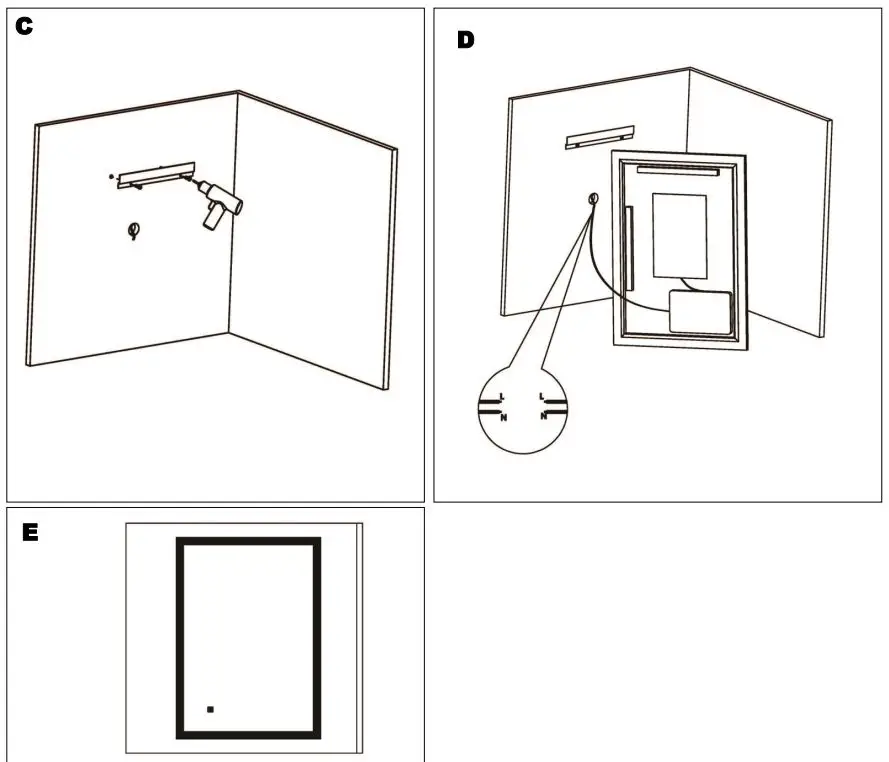 C

D

L
N
L
N

E