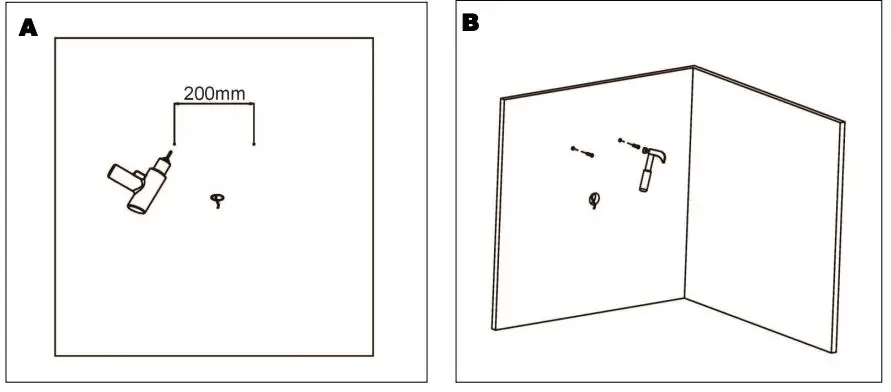 A

200mm

B