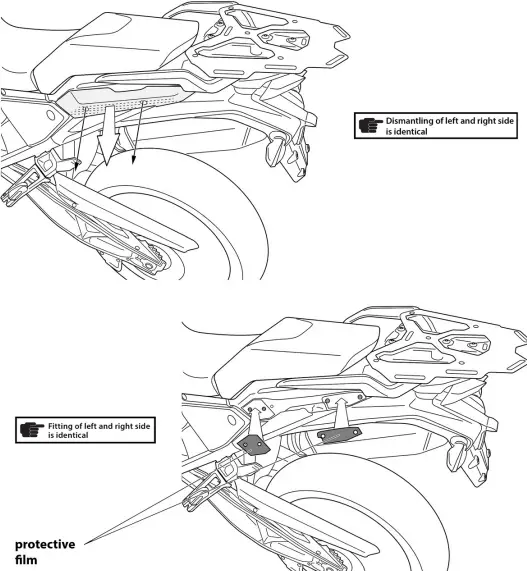 Dismantling of left and right side is identical

Fitting of left and right side is identical

protective film