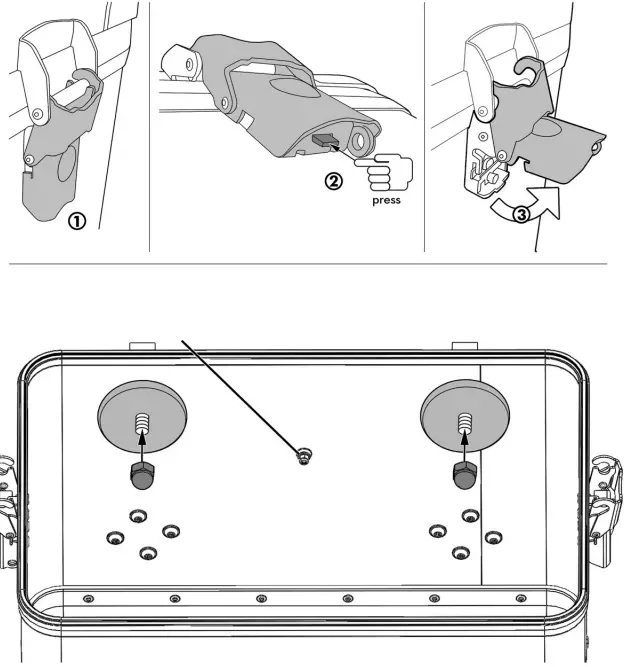 ①

②
press

③