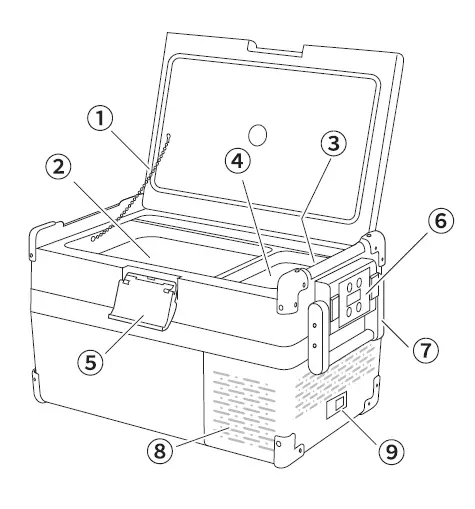 1
2
4
3
6
5
7
8
9