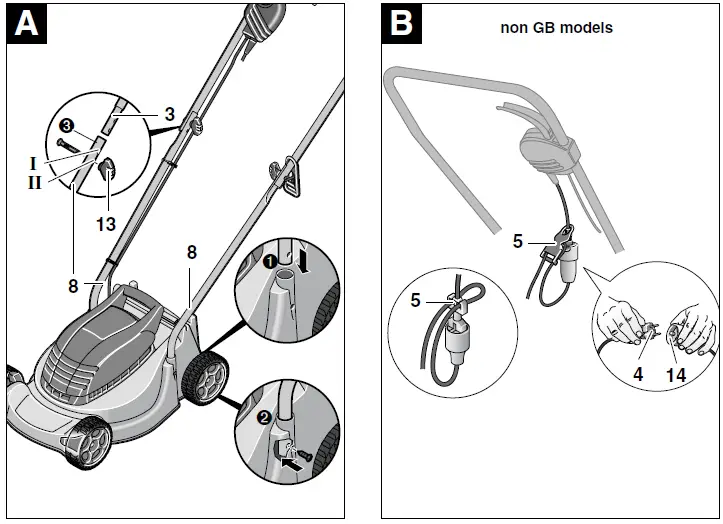 A

3
❸
I
II
13
8
8
❶
❷

B

non GB models

5
5
4
14