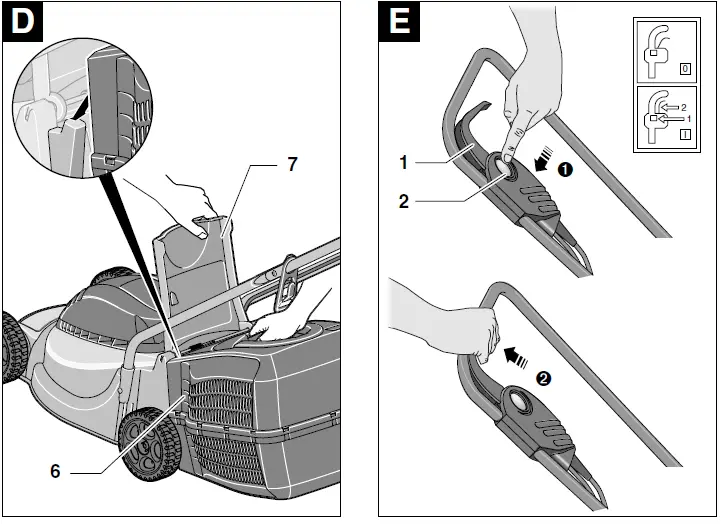 D

7

6

E

0

2

1

I

1

2

❶

❷