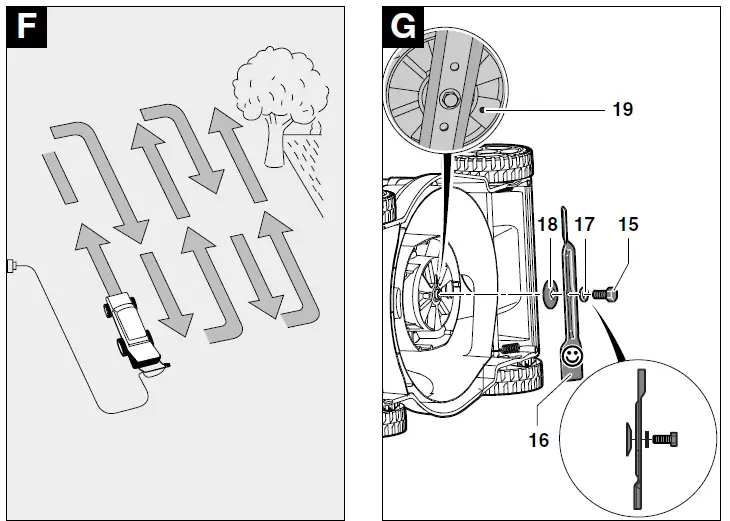 F

G

19

18

17

15

16