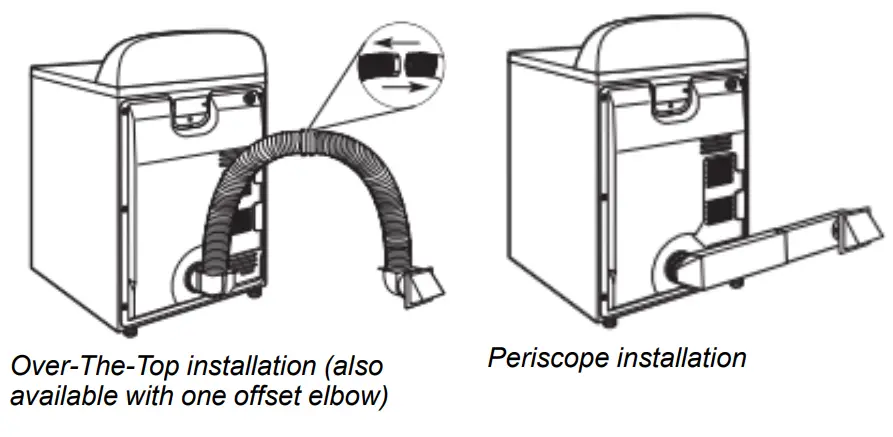 Over-The-Top installation (also available with one offset elbow)

Periscope installation