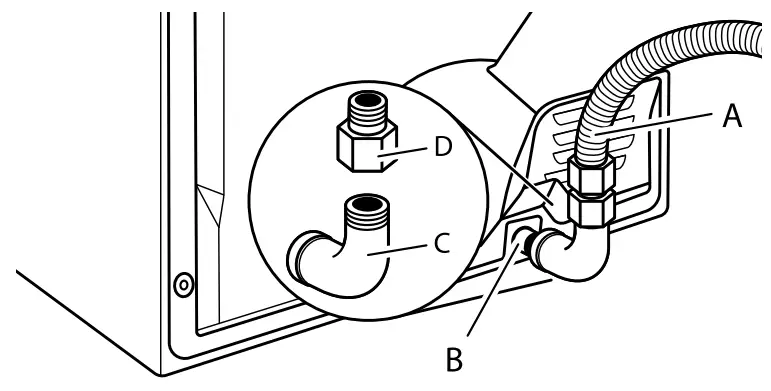 A
D
C
B