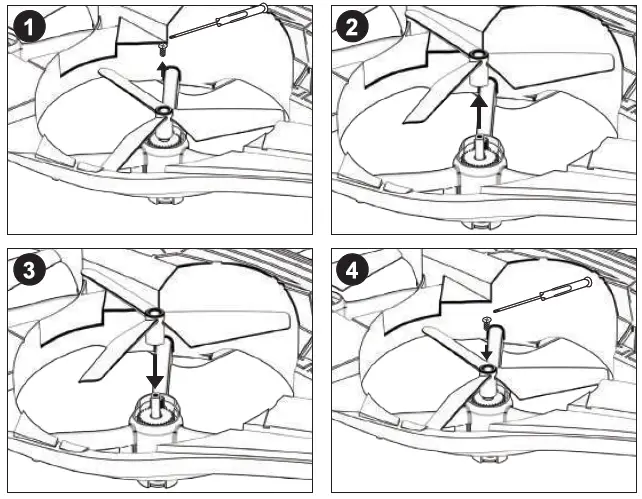 1

2

3

4