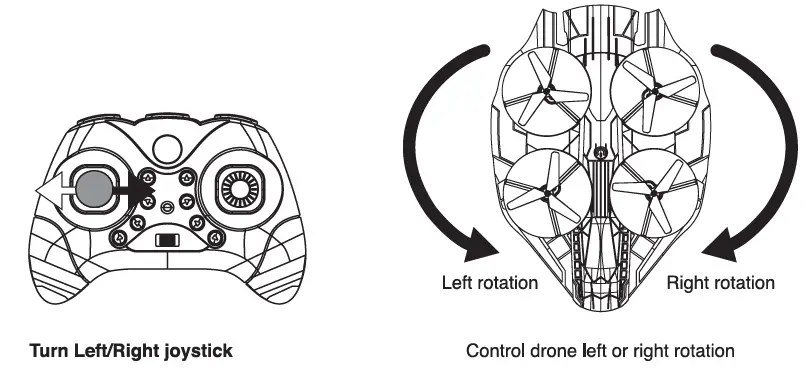 Left rotation

Right rotation

Turn Left/Right joystick

Control drone left or right rotation