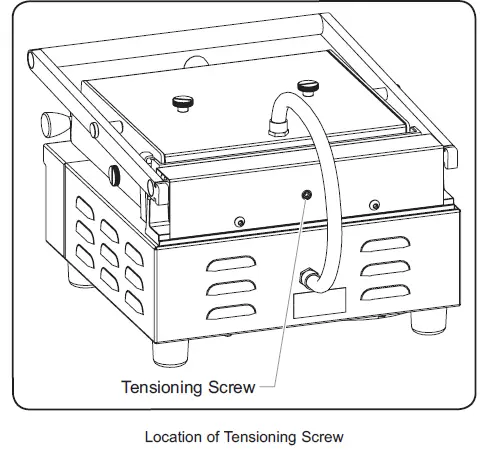 Tensioning Screw

Location of Tensioning Screw