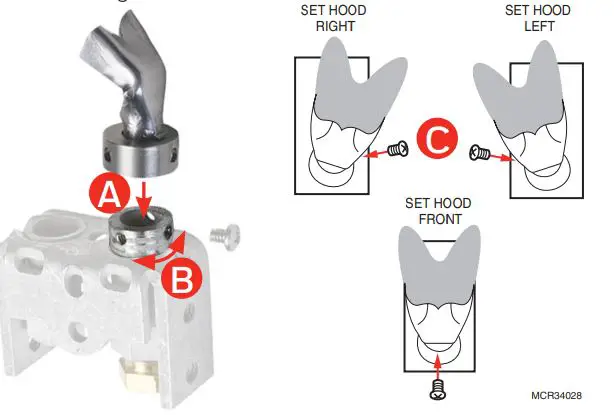 A
B
SET HOOD RIGHT
SET HOOD LEFT
C
SET HOOD FRONT
MCR34028