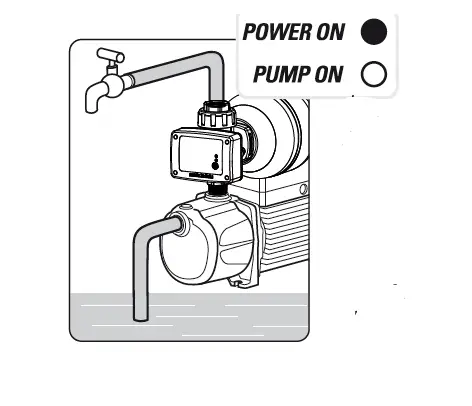 POWER ON
PUMP ON