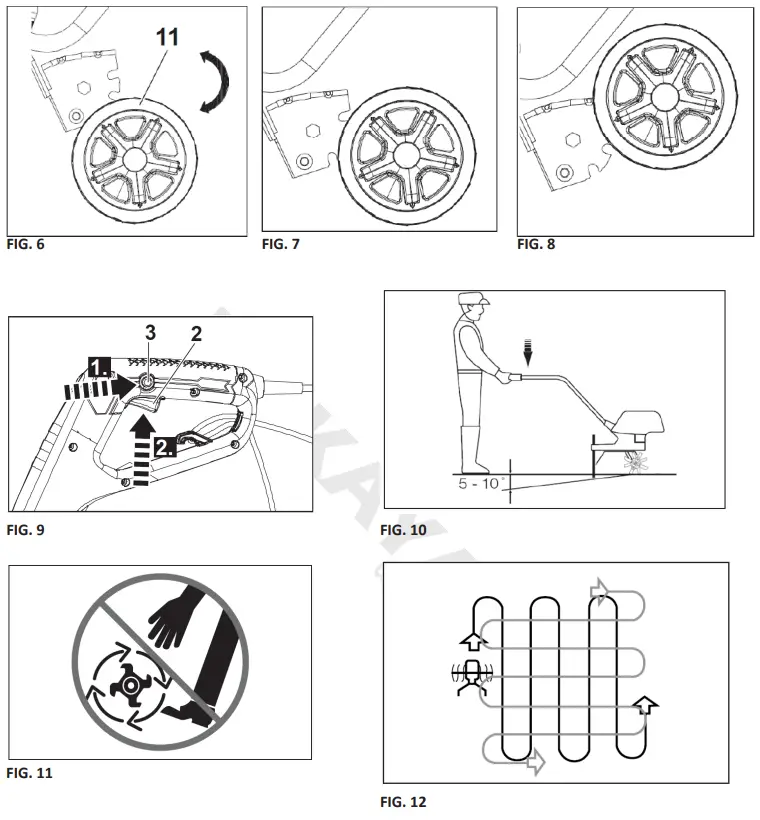 11

FIG. 6

FIG. 7

FIG. 8

3 2

1.

2.

FIG. 9

5 - 10°

FIG. 10

FIG. 11

FIG. 12