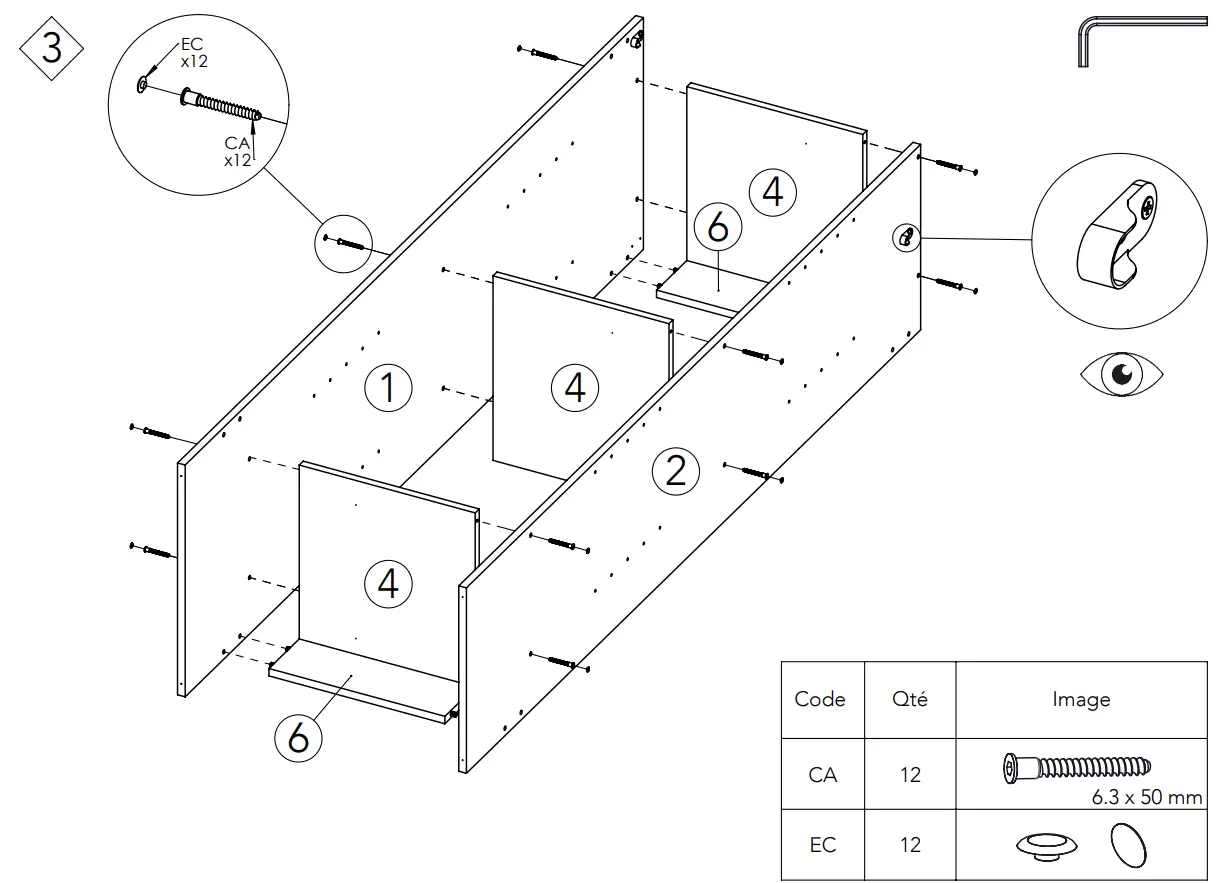 3

EC
x12

CA
x12

4

6

1

4

2

4

6

| Code | Qté | Image |
|---|---|---|
| CA | 12 | 6.3 x 50 mm |
| EC | 12 | |