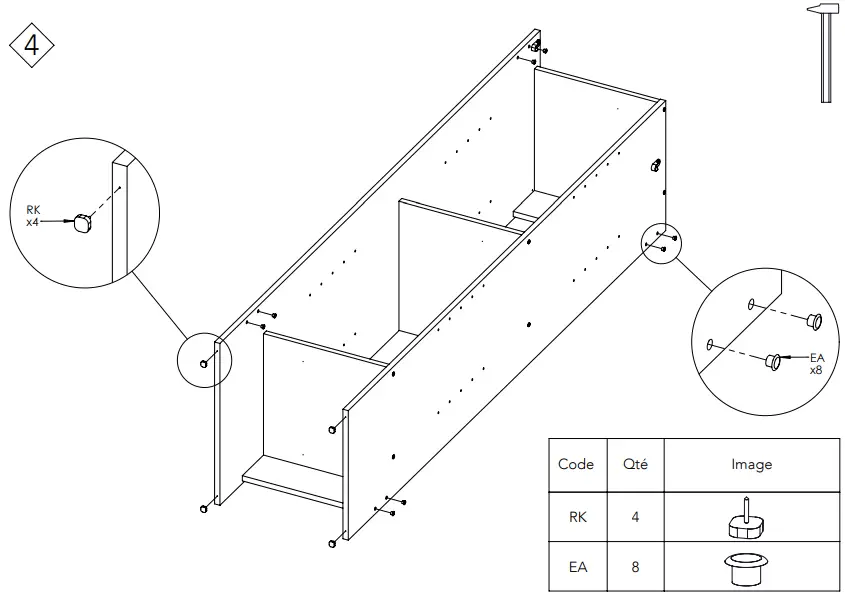 4

RK
x4

EA
x8

| Code | Qté | Image |
|---|---|---|
| RK | 4 | |
| EA | 8 | |