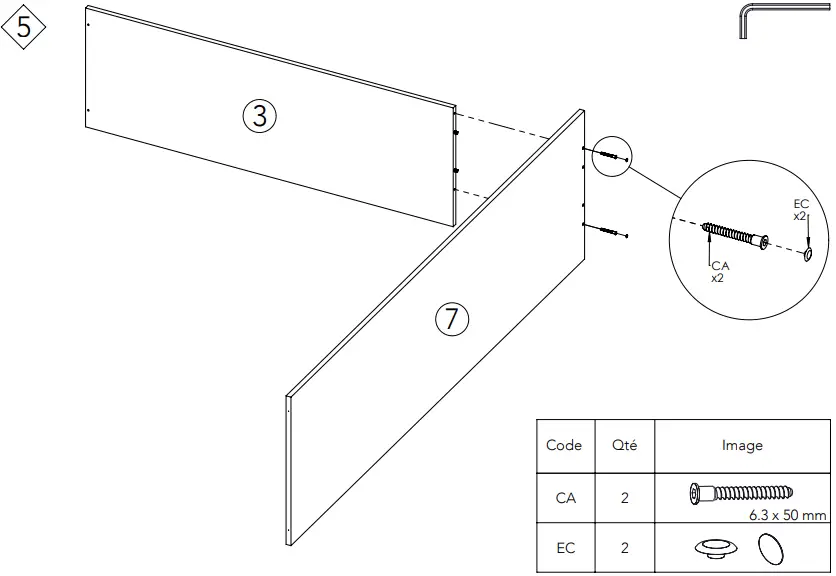 5

3

7

EC
x2

CA
x2

| Code | Qté | Image |
|---|---|---|
| CA | 2 | 6.3 x 50 mm |
| EC | 2 | |