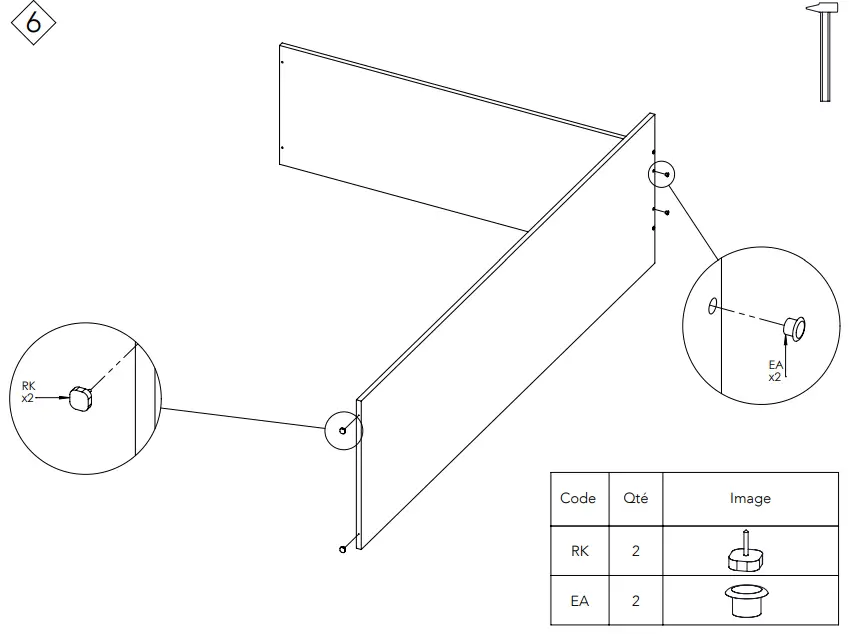 6

RK
x2

EA
x2

| Code | Qté | Image |
|---|---|---|
| RK | 2 | |
| EA | 2 | |