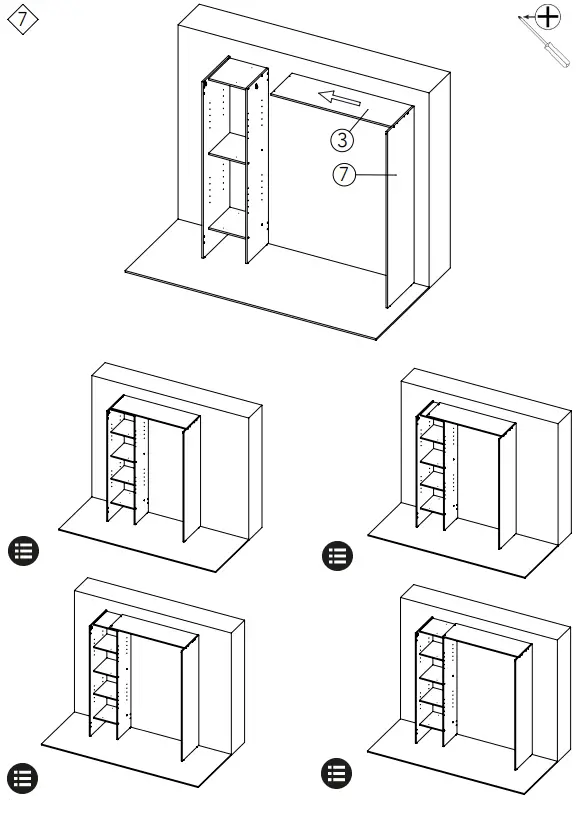 7

3

7