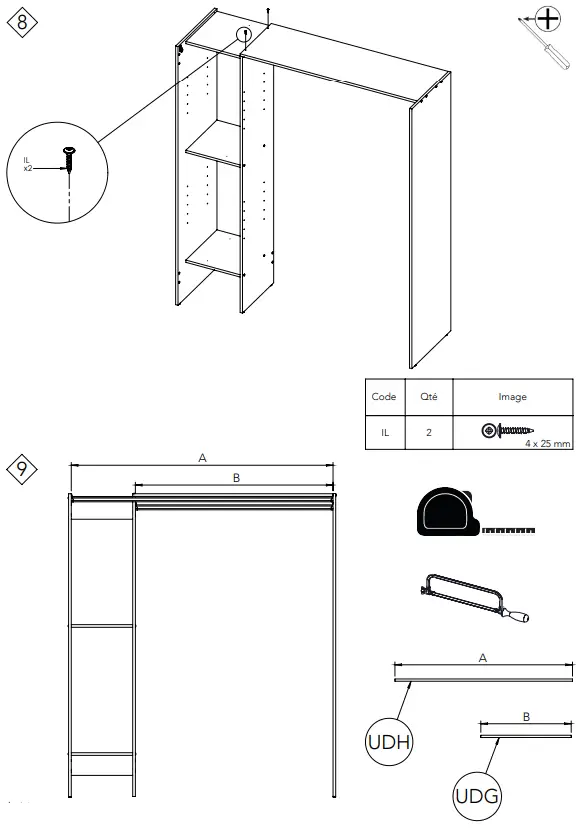 8

IL
x2

| Code | Qté | Image |
|---|---|---|
| IL | 2 | 4 x 25 mm |

9

A

B

A

UDH

B

UDG