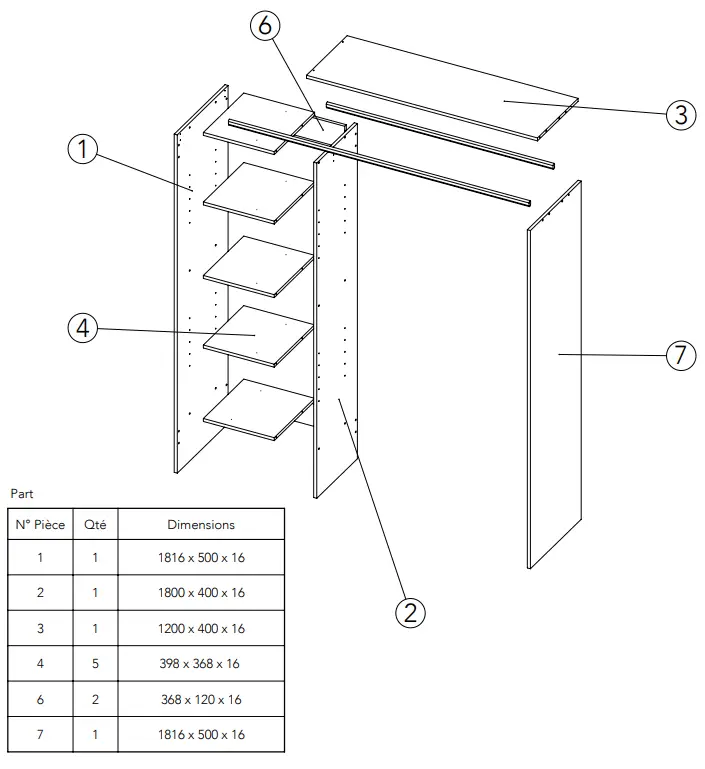 6

3

1

4

7

2

Part

| N° Pièce | Qté | Dimensions |
|---|---|---|
| 1 | 1 | 1816 x 500 x 16 |
| 2 | 1 | 1800 x 400 x 16 |
| 3 | 1 | 1200 x 400 x 16 |
| 4 | 5 | 398 x 368 x 16 |
| 6 | 2 | 368 x 120 x 16 |
| 7 | 1 | 1816 x 500 x 16 |