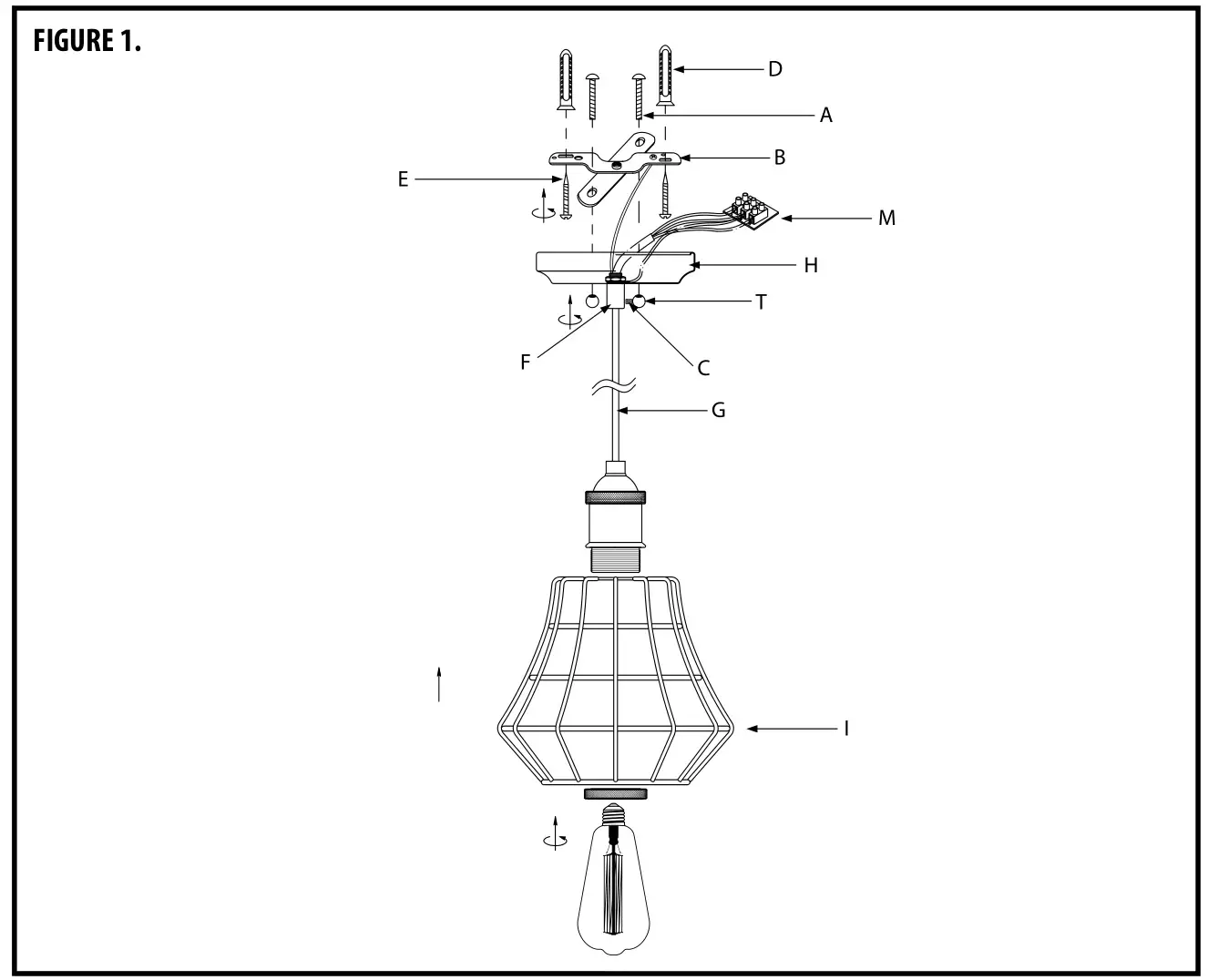 FIGURE 1.

D
A
B
E
M
H
T
F
C
G
I