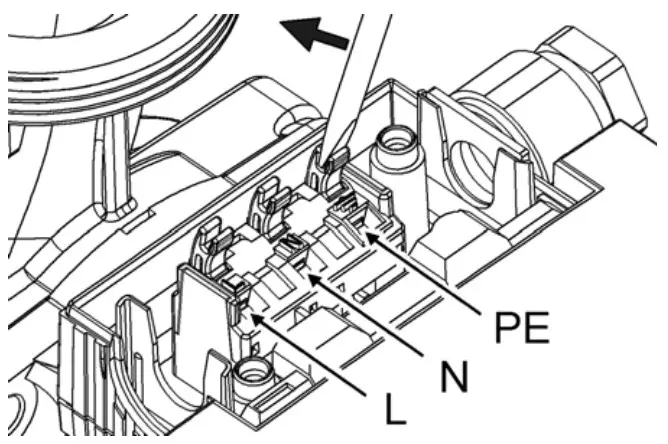 PE
N
L