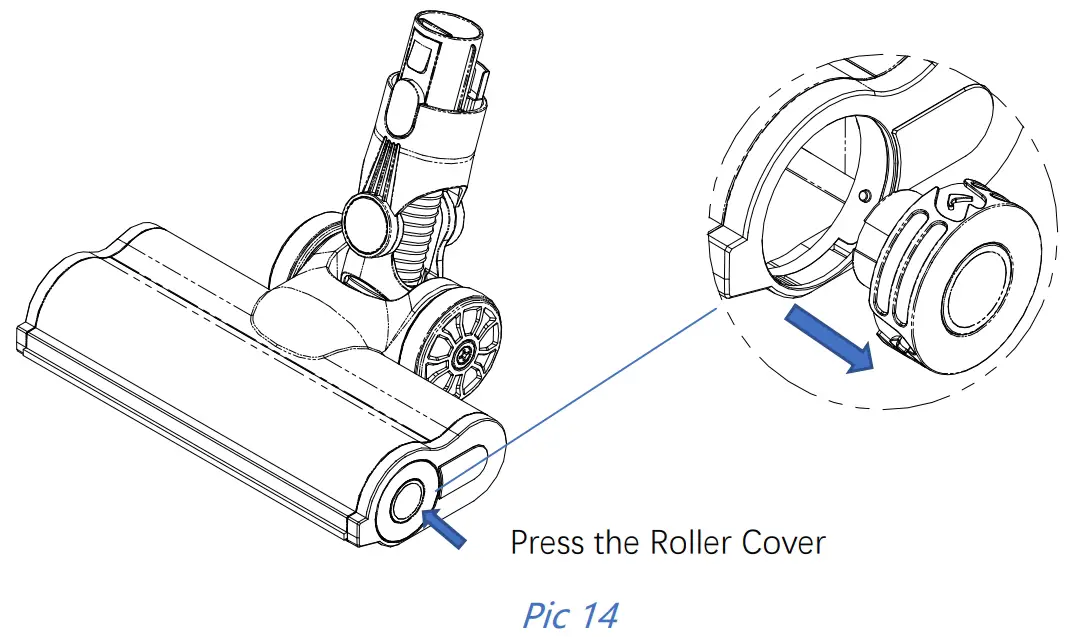 Press the Roller Cover

Pic 14