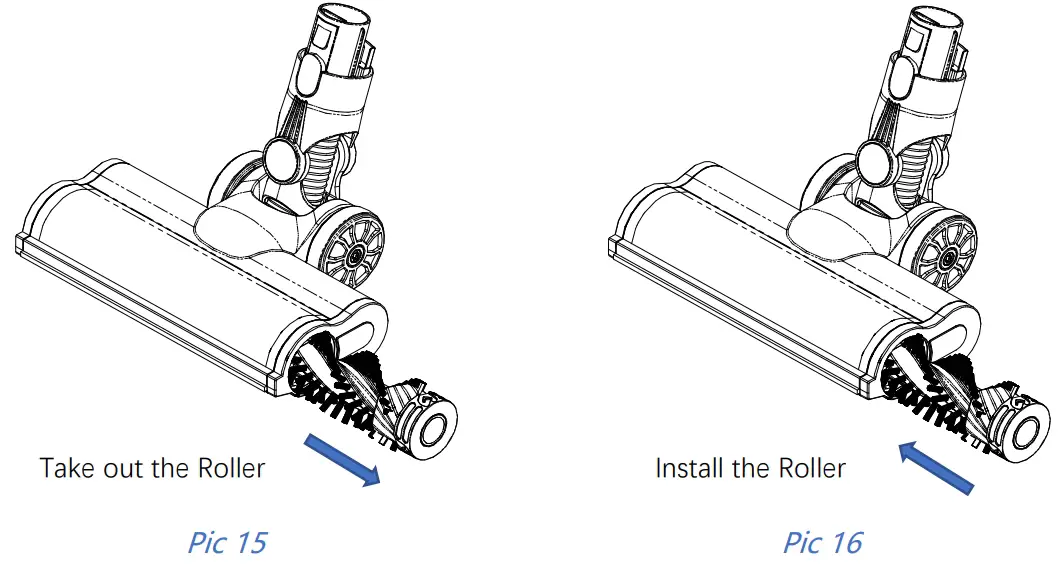 Take out the Roller

Pic 15

Install the Roller

Pic 16