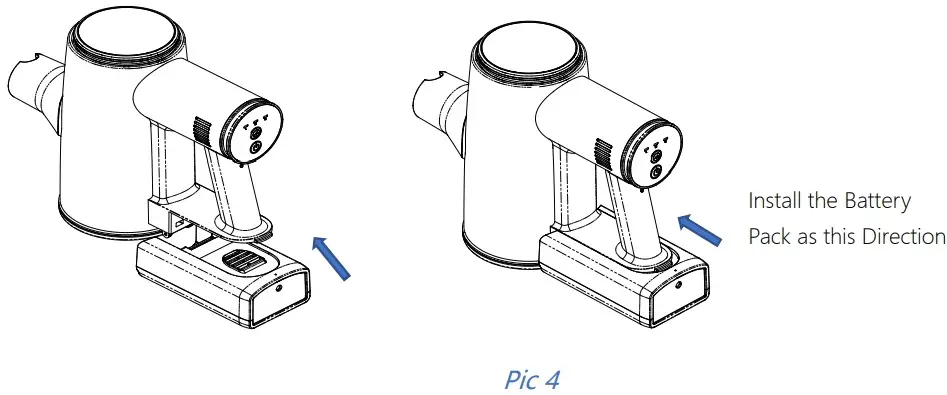 Install the Battery Pack as this Direction

Pic 4