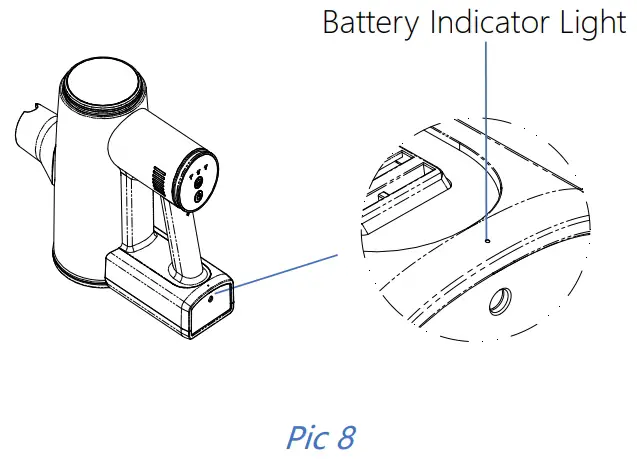 Battery Indicator Light

Pic 8