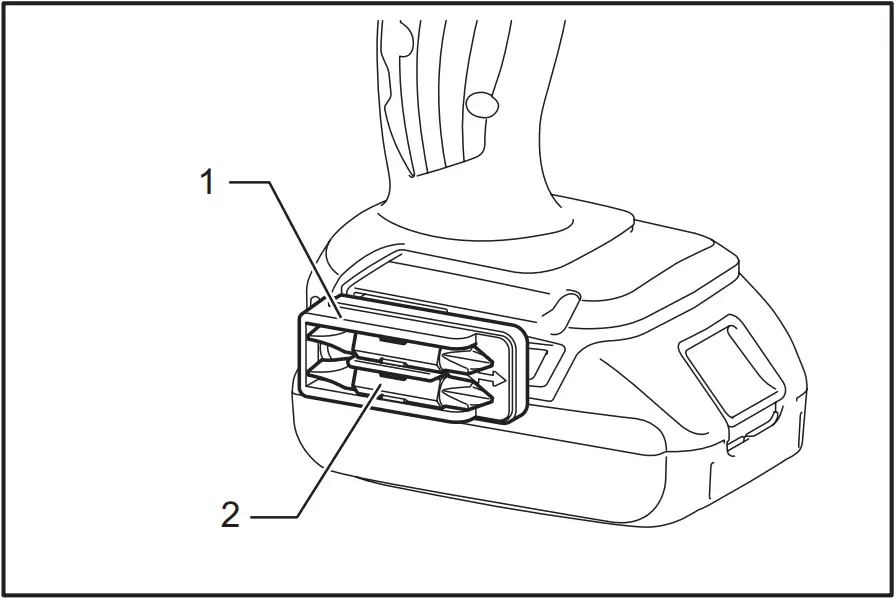 1
2