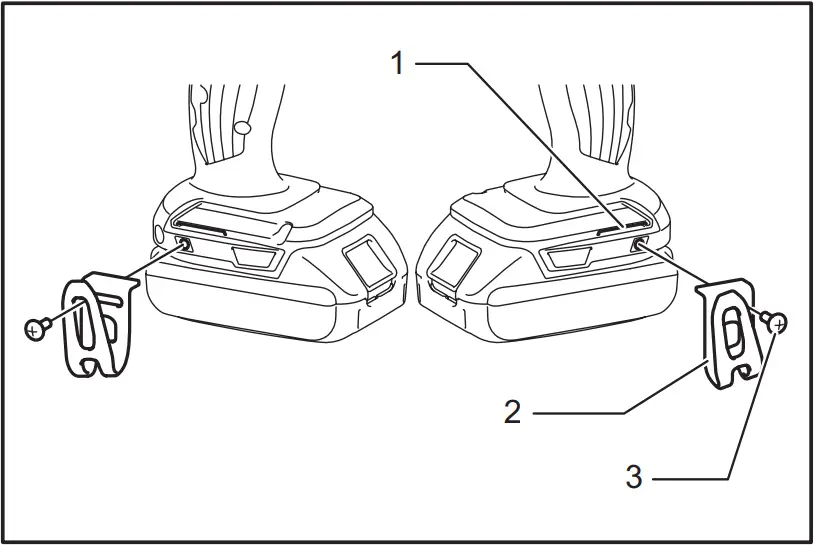 1
2
3