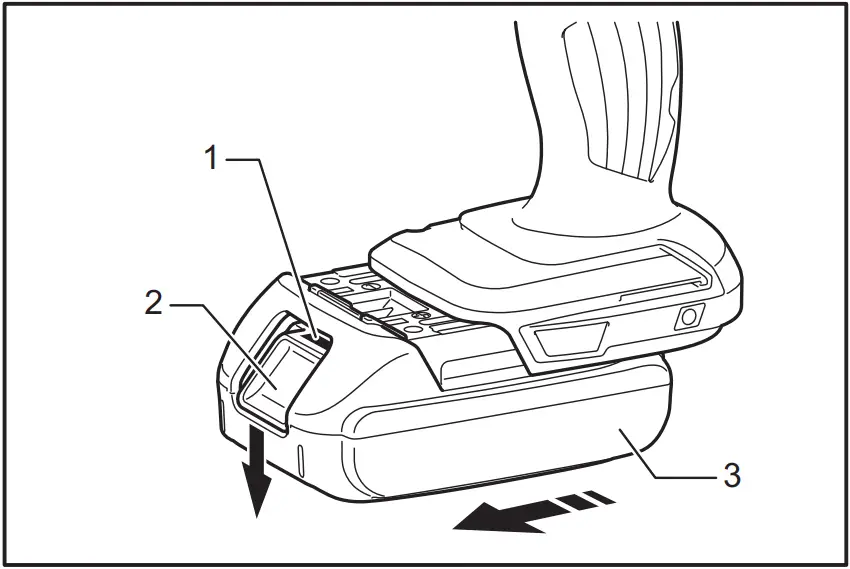 1
2
3