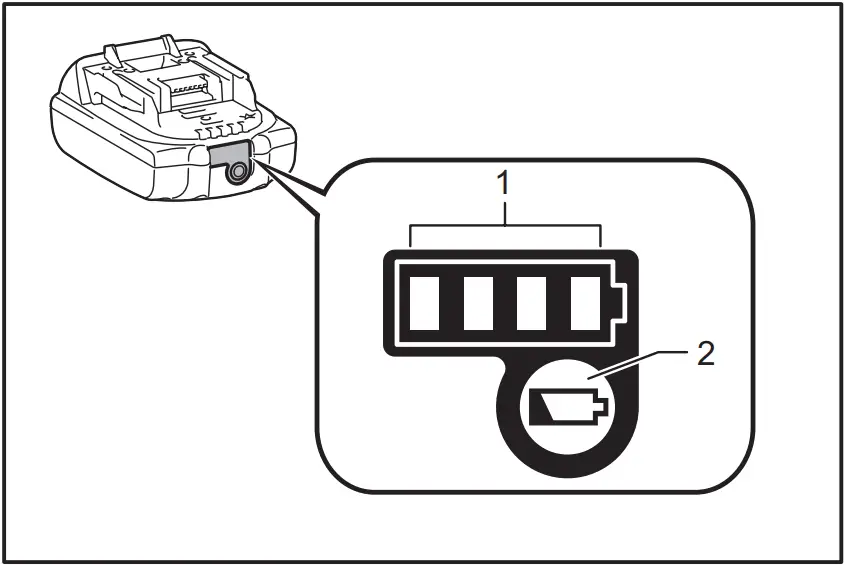 1
2