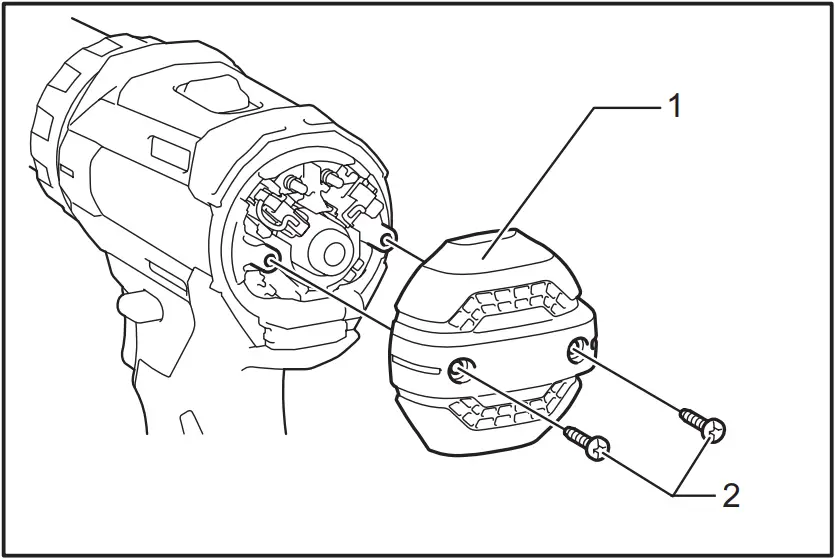 1
2