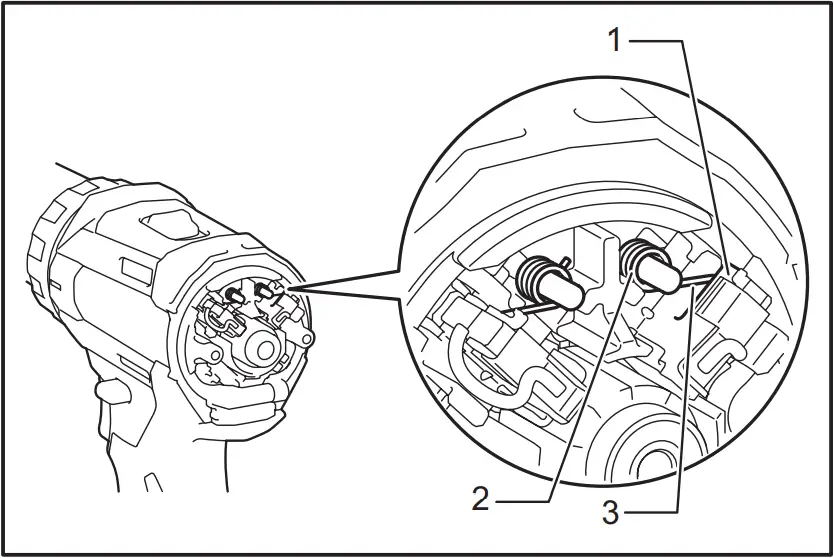 1
2
3