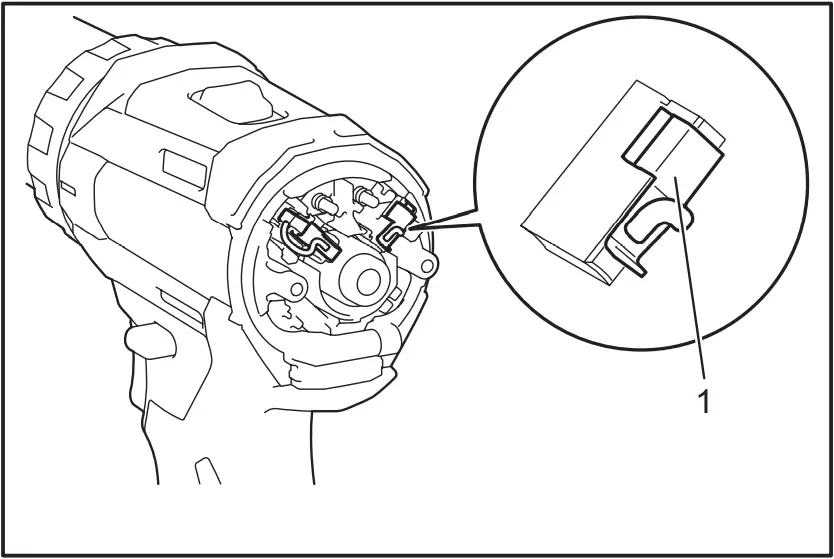 1