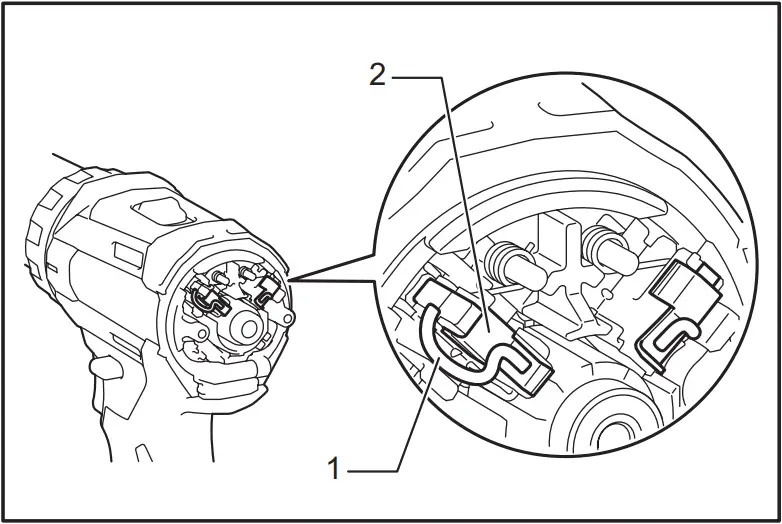 2
1