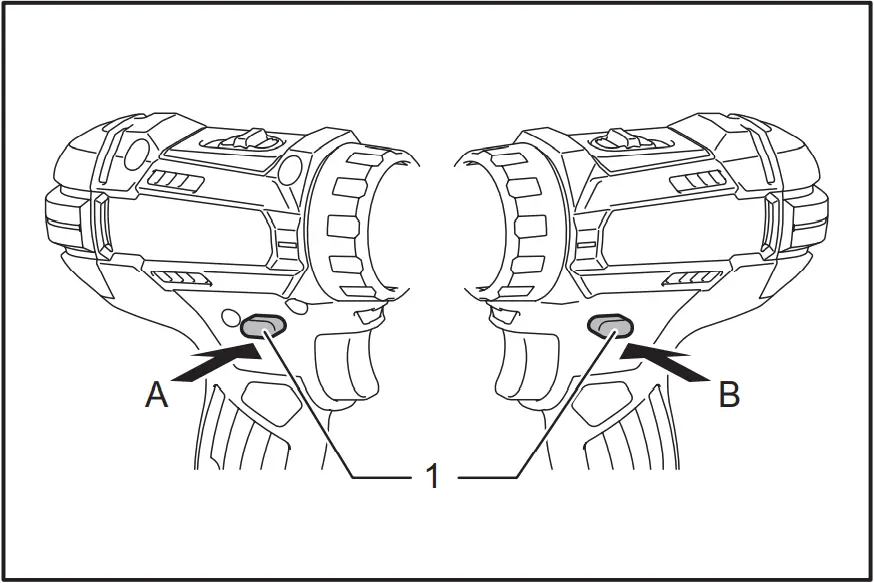 A
B
1