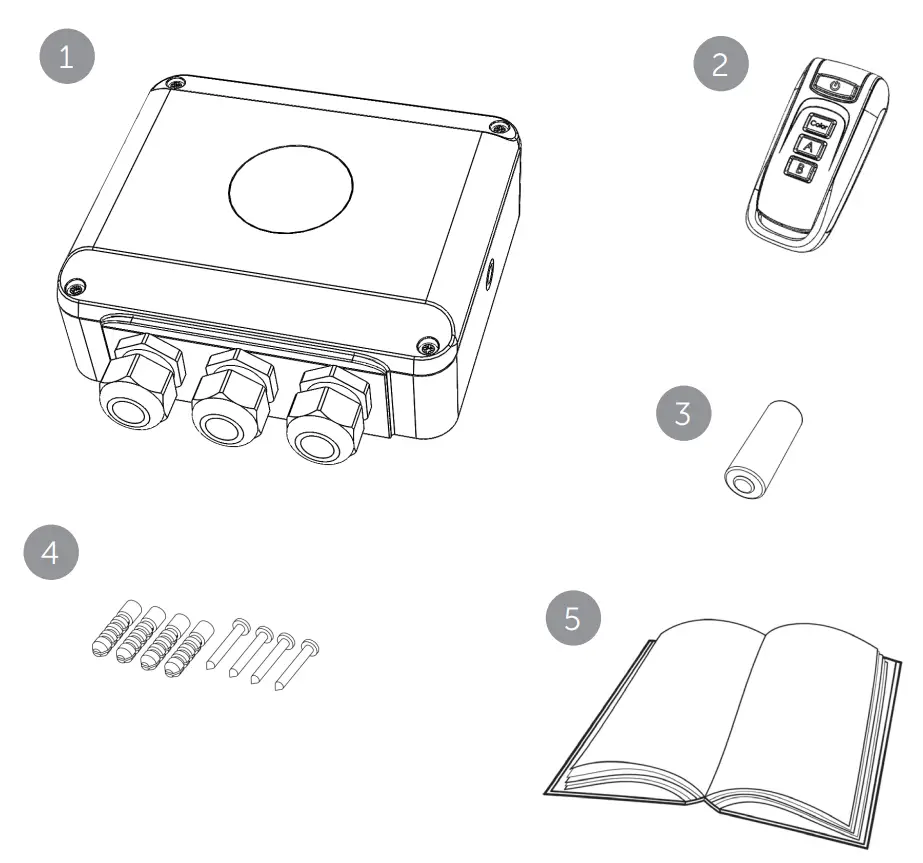 1

2

Color

A

B

3

4

5