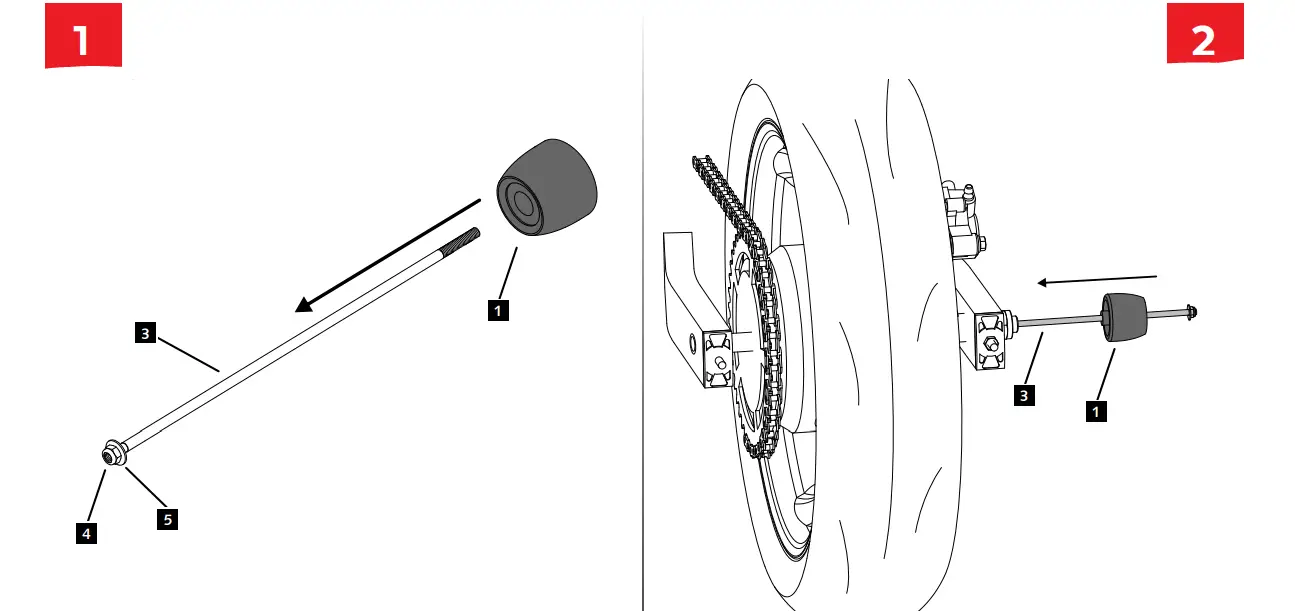 1

1

3

4

5

2

3

1