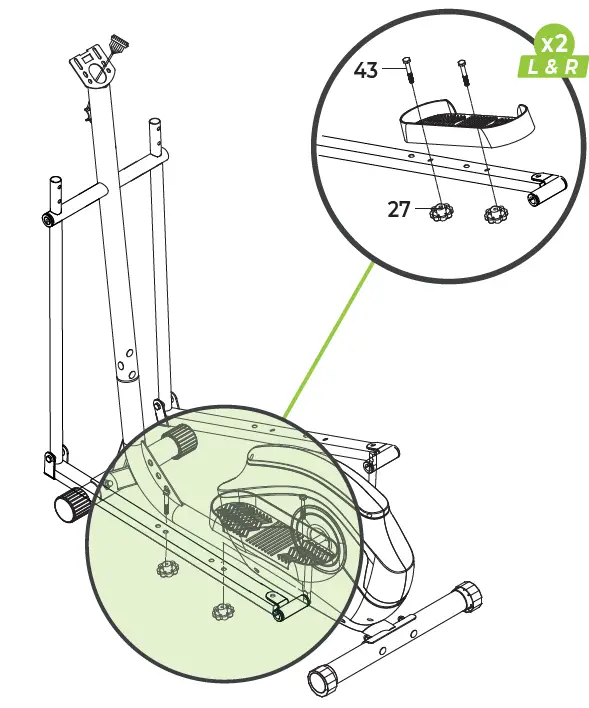 x2
L & R
43
27